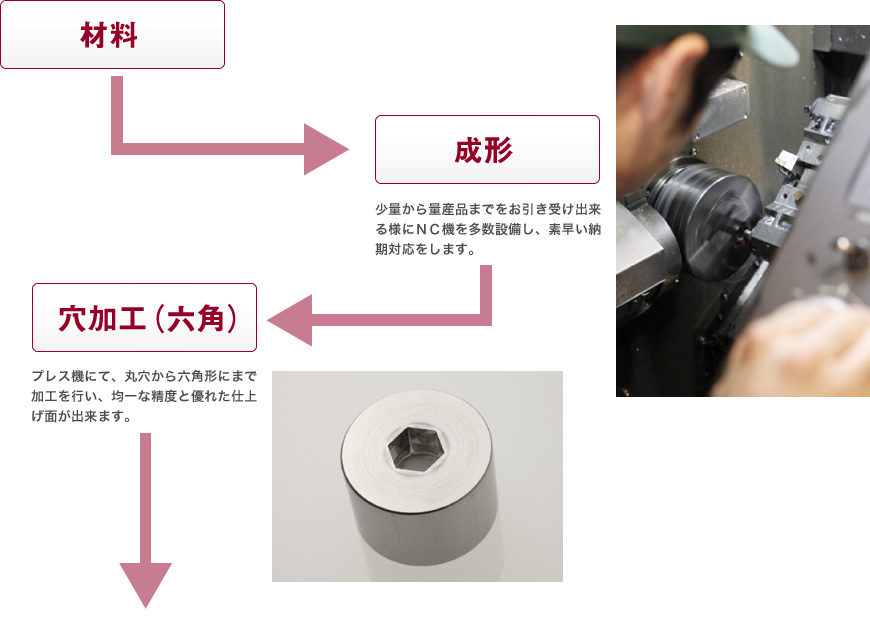 材料

成形

少量から量産品までをお引き受け出来る様にＮＣ機を多数設備し、素早い納期対応をします。

穴加工（六角）

プレス機にて、丸穴から六角形にまで加工を行い、均一な精度と優れた仕上げ面が出来ます。